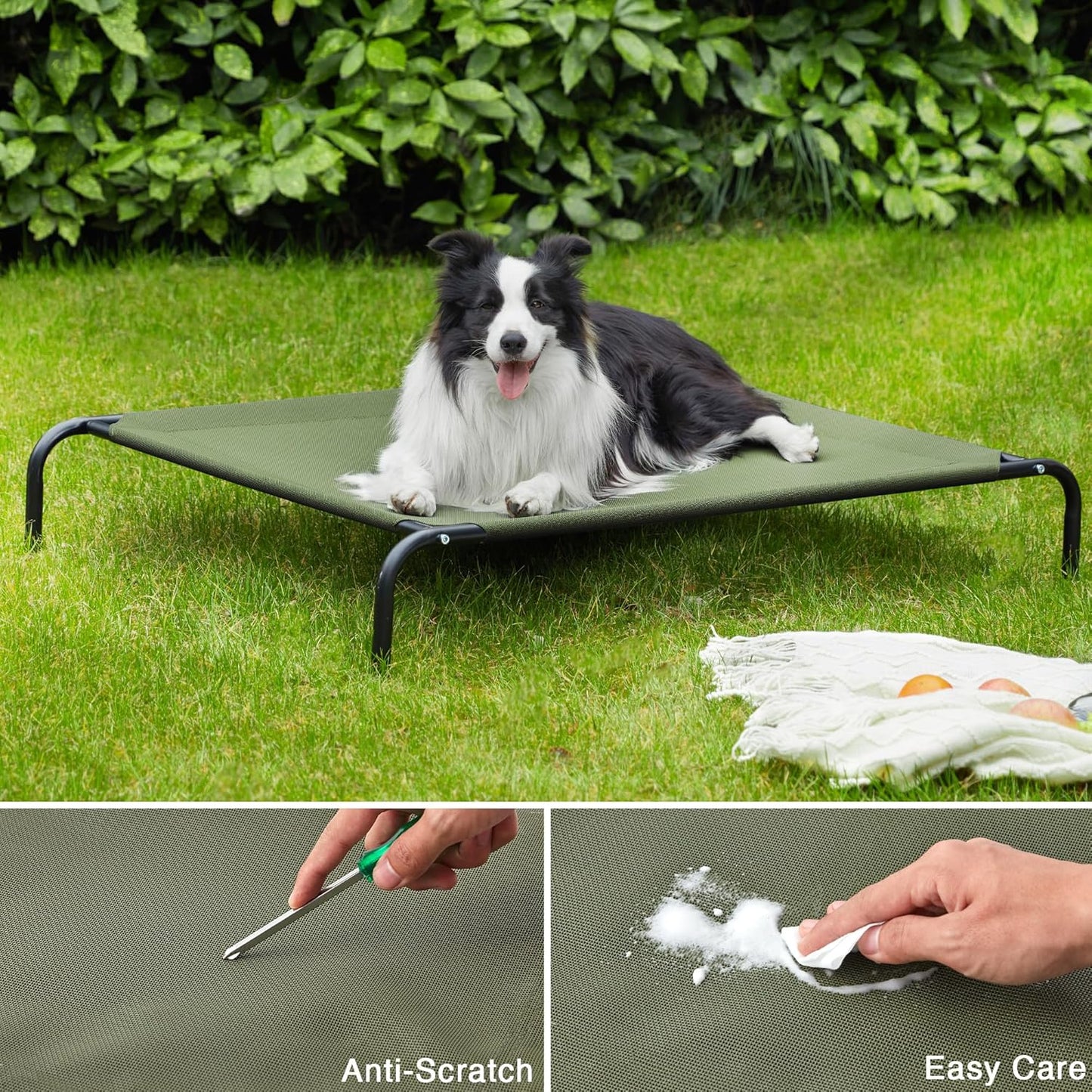 Anti-Scratch

Easy Care