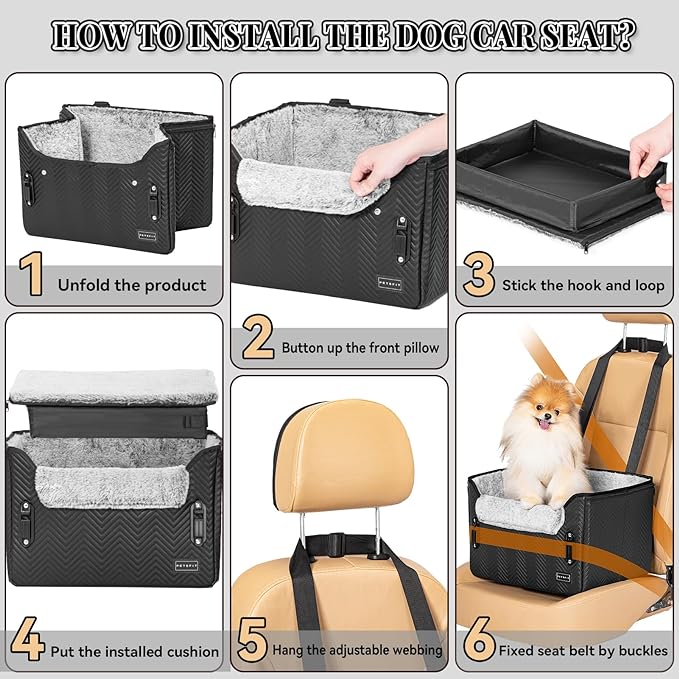 HOW TO INSTALL THE DOG CAR SEAT?

PETSFIT

1 Unfold the product

PETSFIT

2 Button up the front pillow

3 Stick the hook and loop

PETSFIT

4 Put the installed cushion

5 Hang the adjustable webbing

PETSFIT

6 Fixed seat belt by buckles