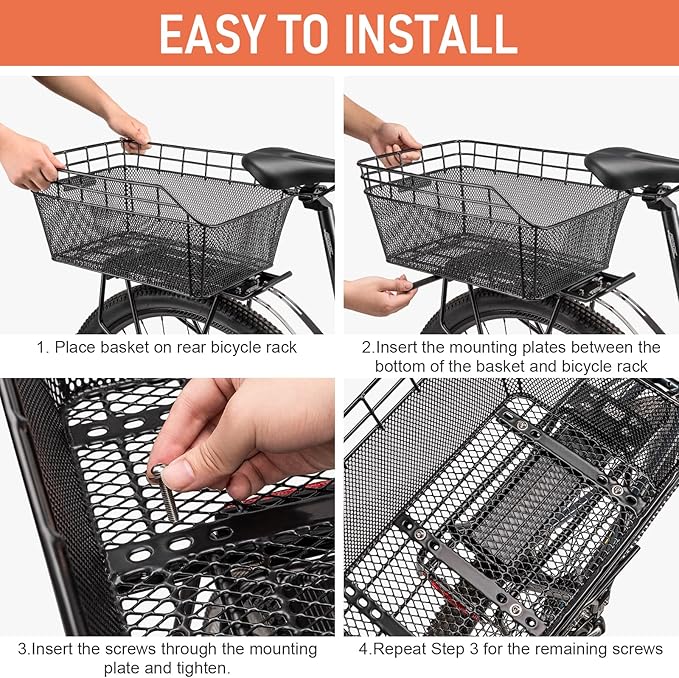 EASY TO INSTALL

1. Place basket on rear bicycle rack

2.Insert the mounting plates between the bottom of the basket and bicycle rack

3.Insert the screws through the mounting plate and tighten.

4.Repeat Step 3 for the remaining screws