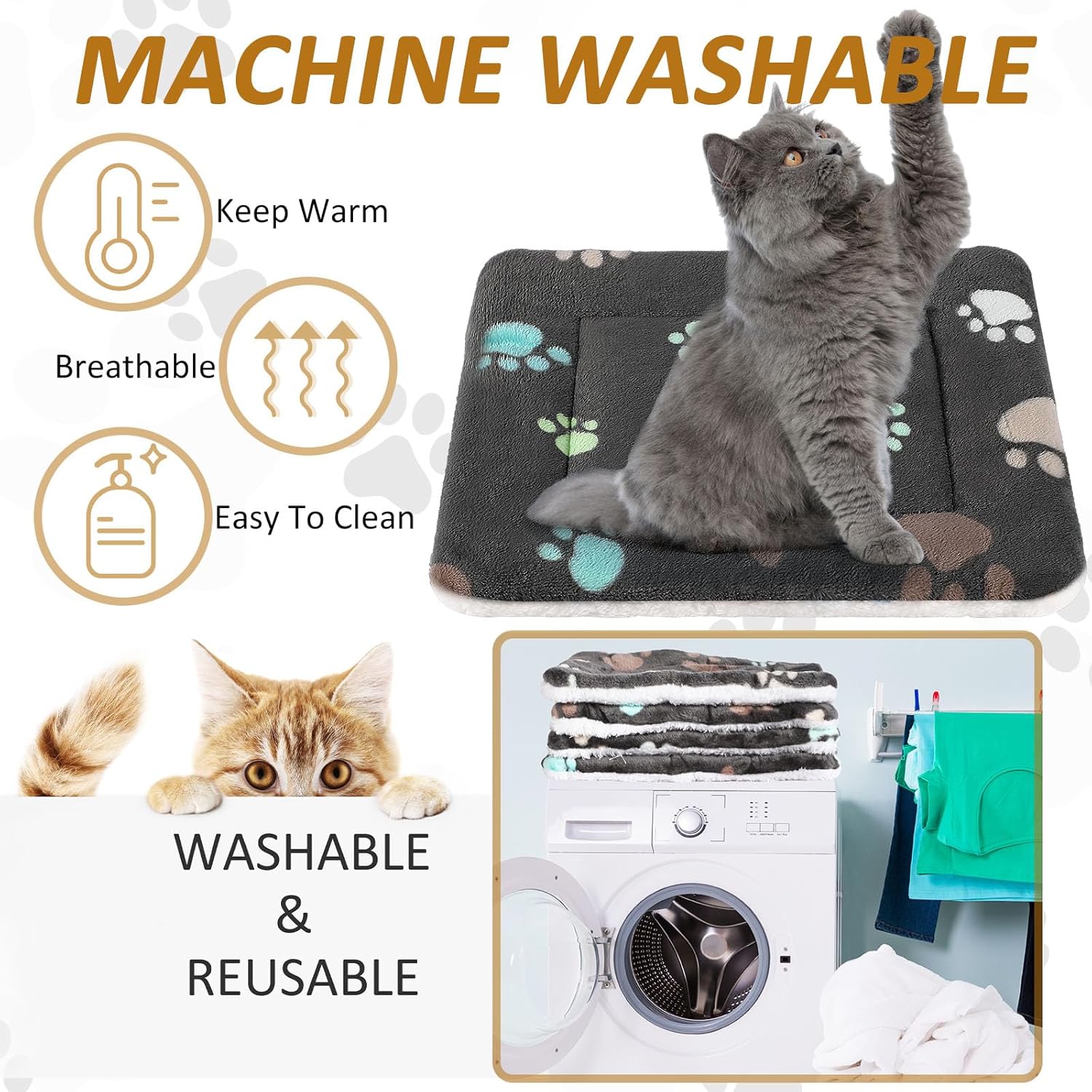 MACHINE WASHABLE

Keep Warm

Breathable

Easy To Clean

WASHABLE
&
REUSABLE