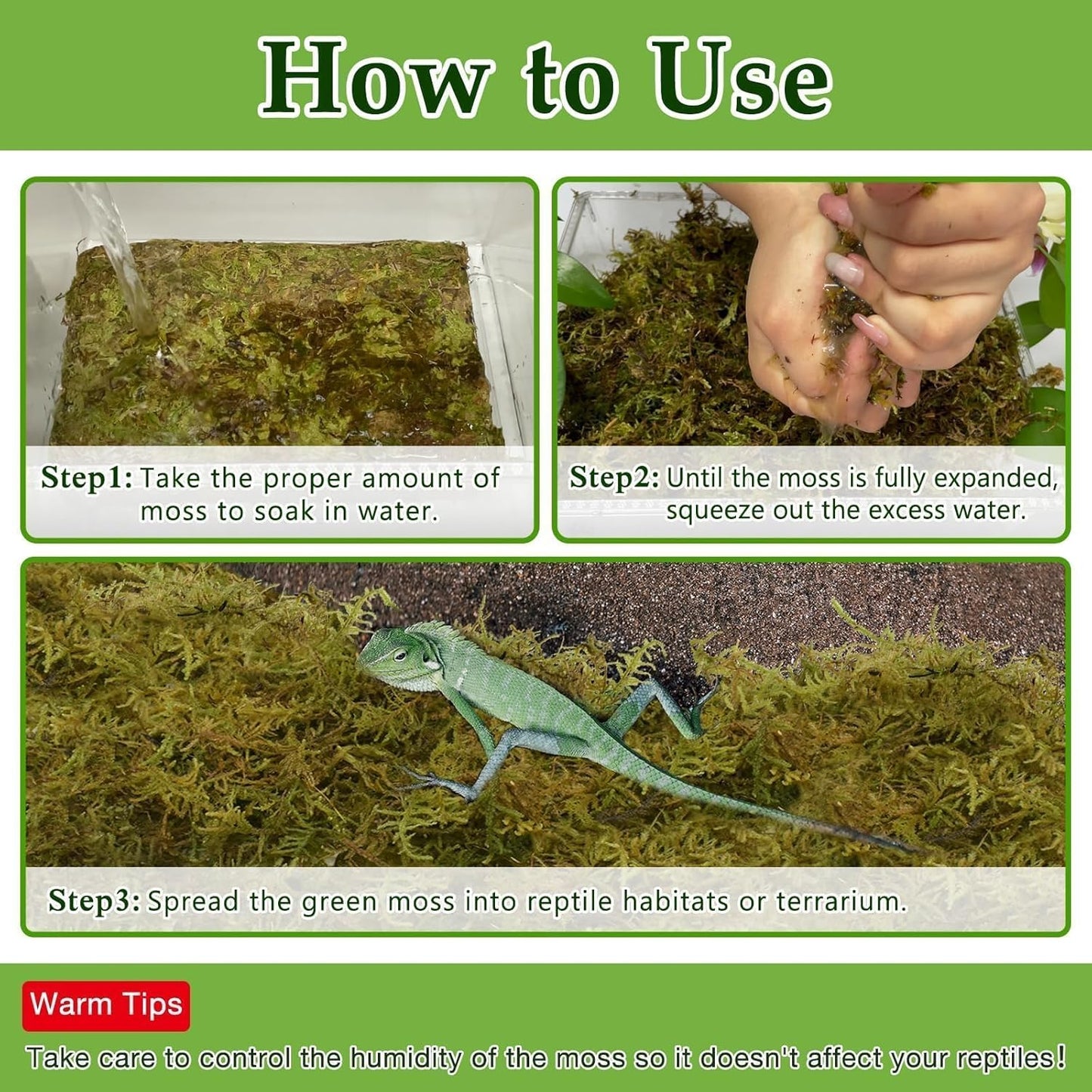 How to Use

Step1: Take the proper amount of moss to soak in water.

Step2: Until the moss is fully expanded, squeeze out the excess water.

Step3: Spread the green moss into reptile habitats or terrarium.

Warm Tips

Take care to control the humidity of the moss so it doesn't affect your reptiles!