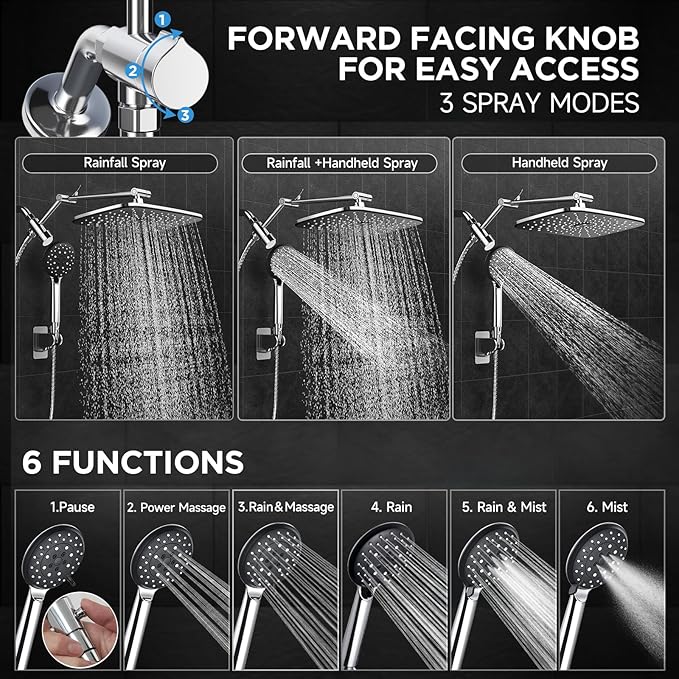 1
2
3

FORWARD FACING KNOB FOR EASY ACCESS
3 SPRAY MODES

Rainfall Spray

Rainfall +Handheld Spray

Handheld Spray

6 FUNCTIONS

1.Pause

2. Power Massage

3.Rain&Massage

4. Rain

5. Rain & Mist

6. Mist