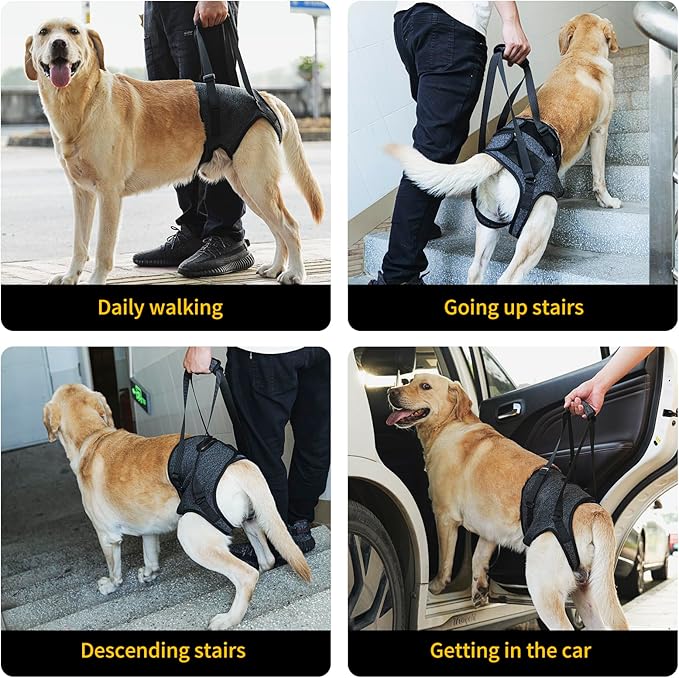 Daily walking

Going up stairs

Descending stairs

Getting in the car