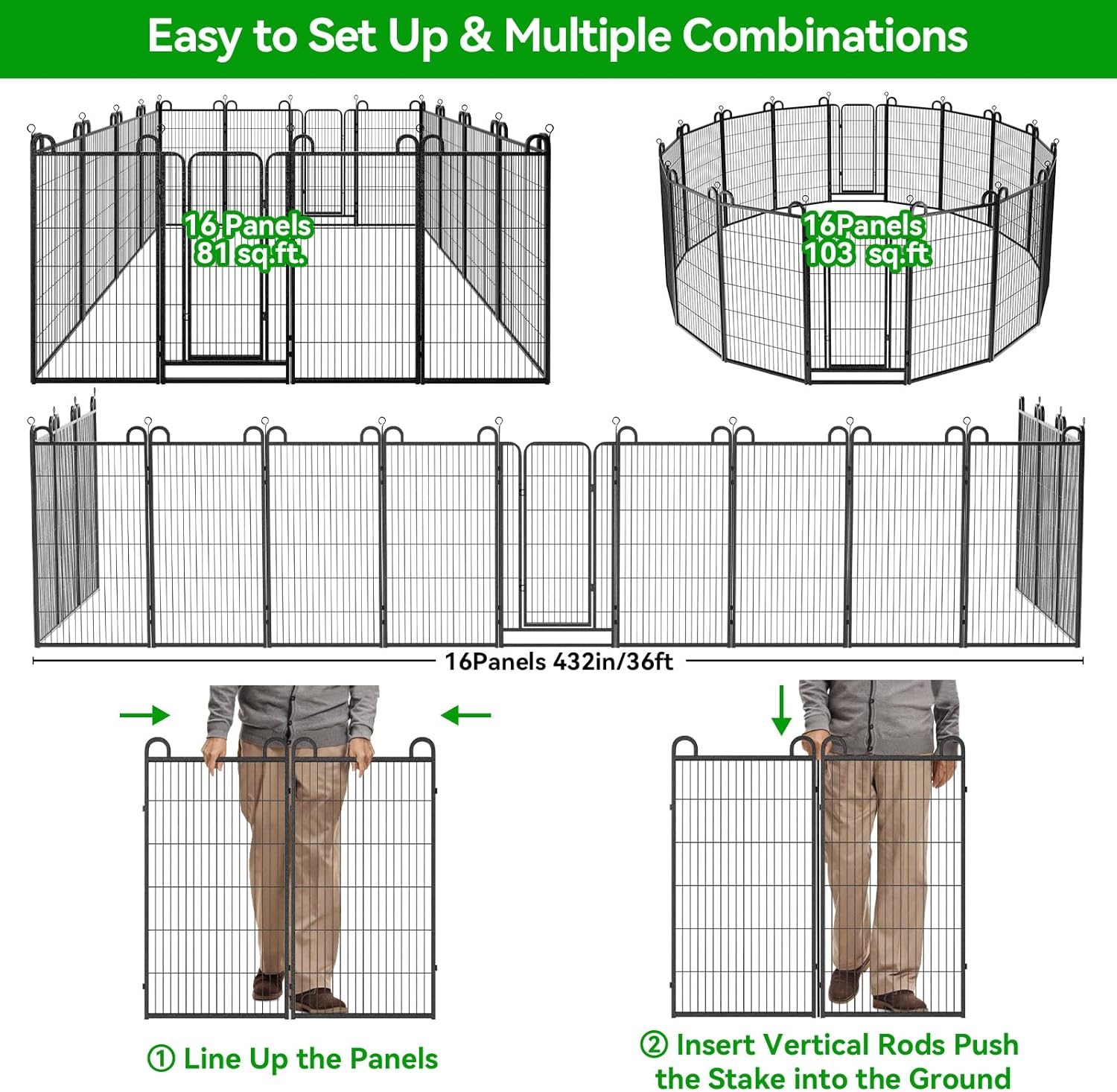 Easy to Set Up & Multiple Combinations

16 Panels
81 sq.ft.

16Panels
103 sq.ft

16Panels 432in/36ft

① Line Up the Panels

② Insert Vertical Rods Push the Stake into the Ground