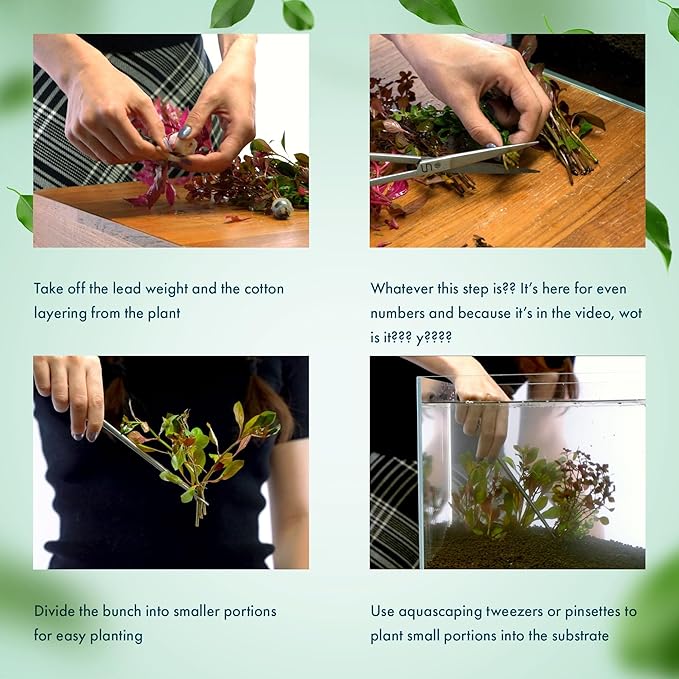 Take off the lead weight and the cotton layering from the plant

Whatever this step is?? It's here for even numbers and because it's in the video, wot is it??? y????

Divide the bunch into smaller portions for easy planting

Use aquascaping tweezers or pinsettes to plant small portions into the substrate