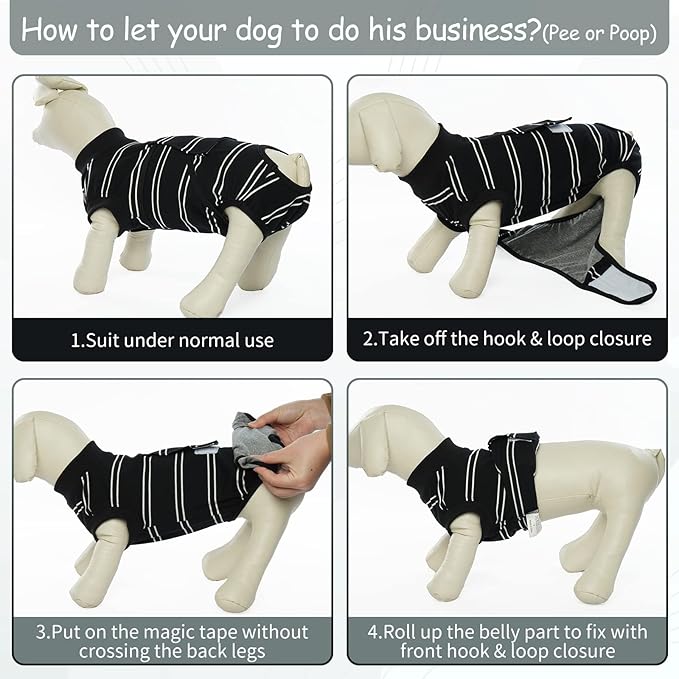 How to let your dog to do his business?(Pee or Poop)

1.Suit under normal use

2.Take off the hook & loop closure

3.Put on the magic tape without crossing the back legs

4.Roll up the belly part to fix with front hook & loop closure