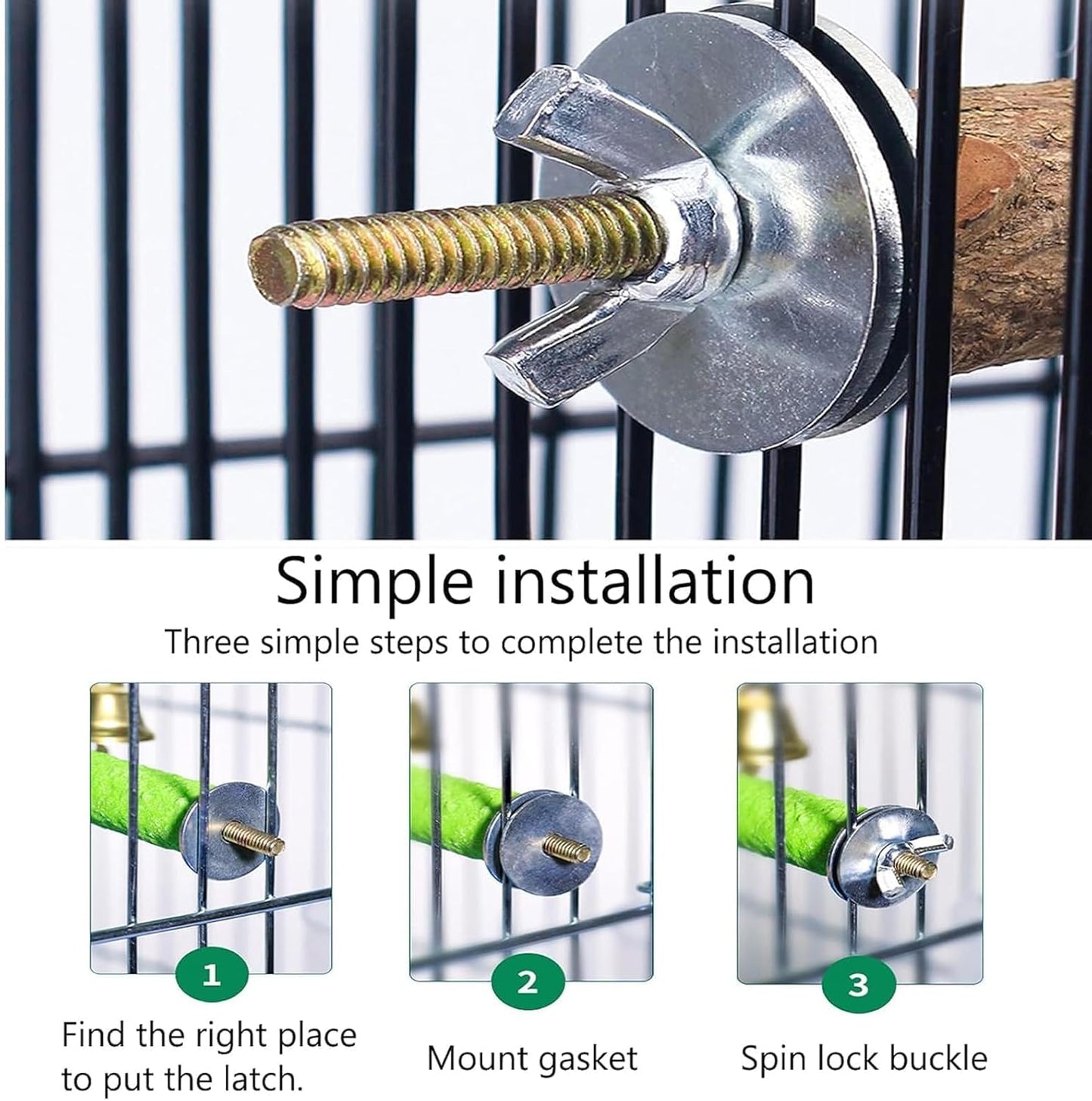 Simple installation

Three simple steps to complete the installation

1

Find the right place to put the latch.

2

Mount gasket

3

Spin lock buckle