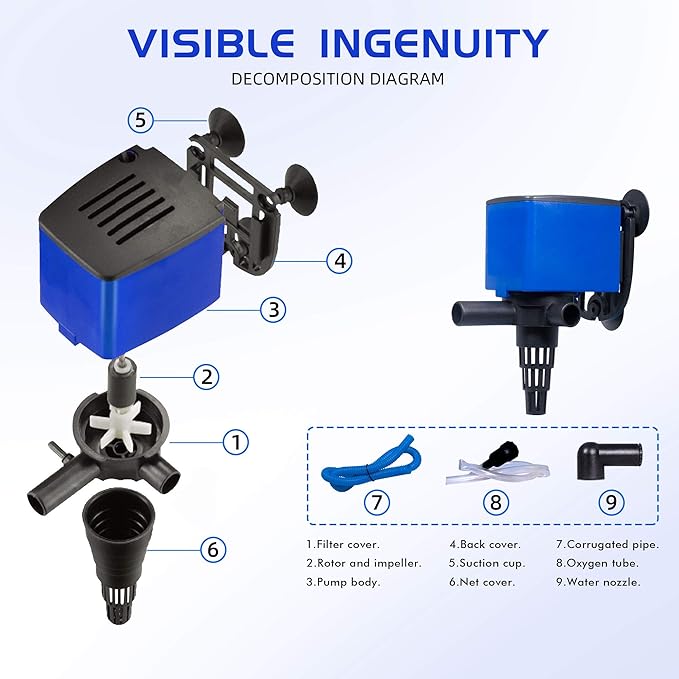 VISIBLE INGENUITY
DECOMPOSITION DIAGRAM

5
4
3
2
1
6

7
8
9

1.Filter cover.
2.Rotor and impeller.
3.Pump body.

4.Back cover.
5.Suction cup.
6.Net cover.

7.Corrugated pipe.
8.Oxygen tube.
9.Water nozzle.