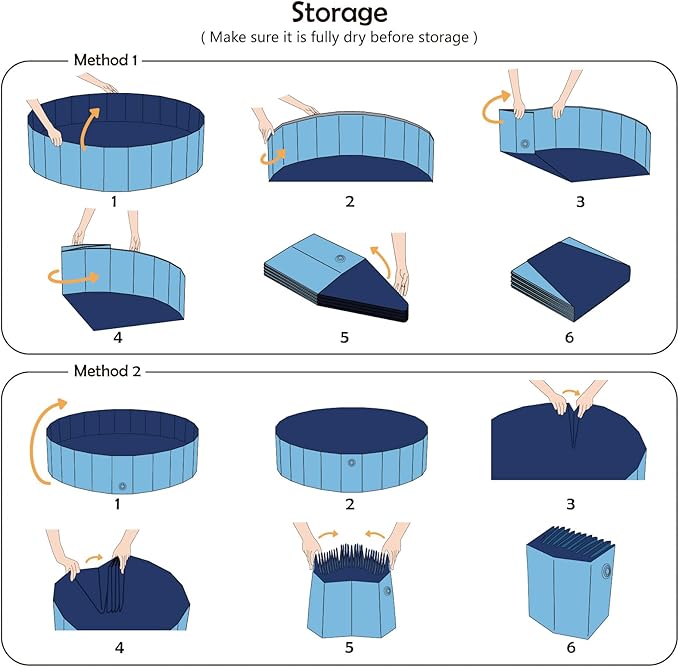 Storage
( Make sure it is fully dry before storage )

Method 1

1

2

3

4

5

6

Method 2

1

2

3

4

5

6