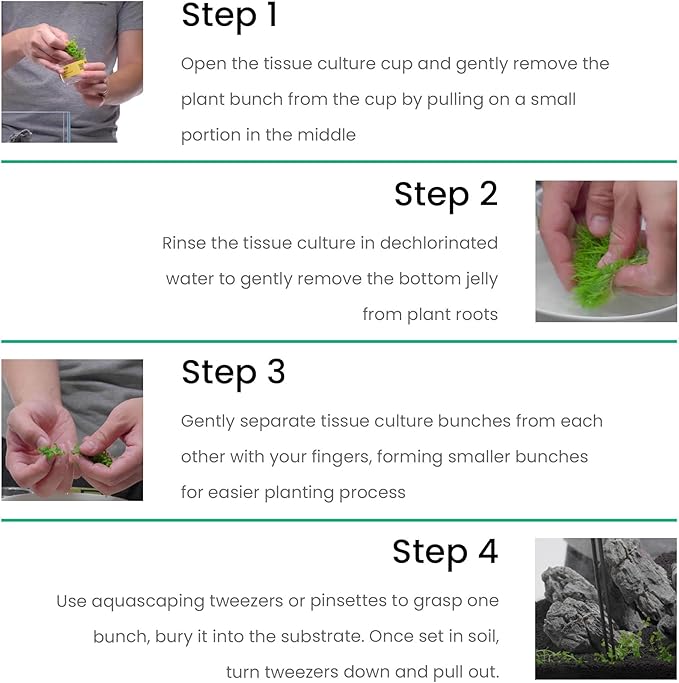 Step 1

Open the tissue culture cup and gently remove the plant bunch from the cup by pulling on a small portion in the middle

Step 2

Rinse the tissue culture in dechlorinated water to gently remove the bottom jelly from plant roots

Step 3

Gently separate tissue culture bunches from each other with your fingers, forming smaller bunches for easier planting process

Step 4

Use aquascaping tweezers or pinsettes to grasp one bunch, bury it into the substrate. Once set in soil, turn tweezers down and pull out.