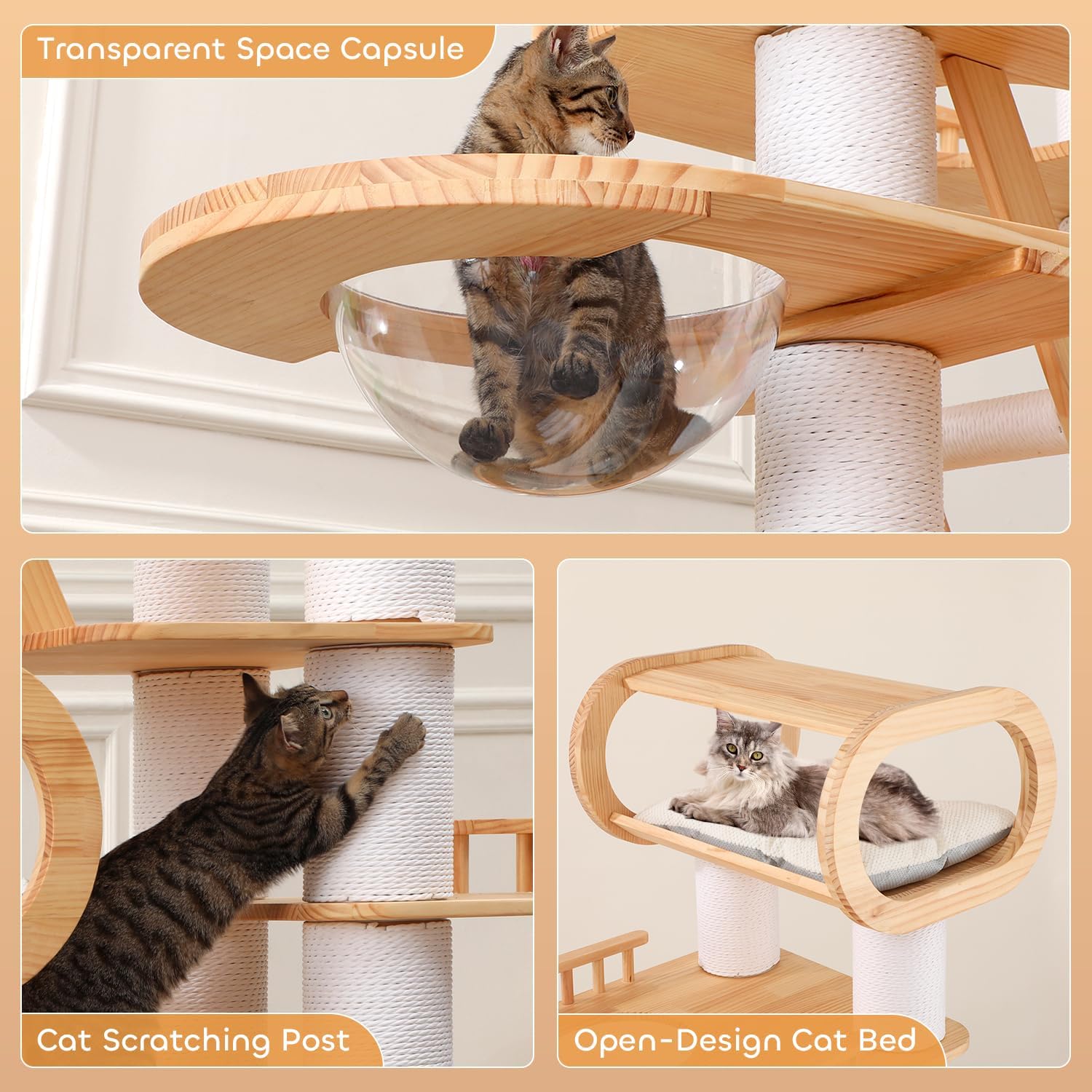 Transparent Space Capsule

Cat Scratching Post

Open-Design Cat Bed