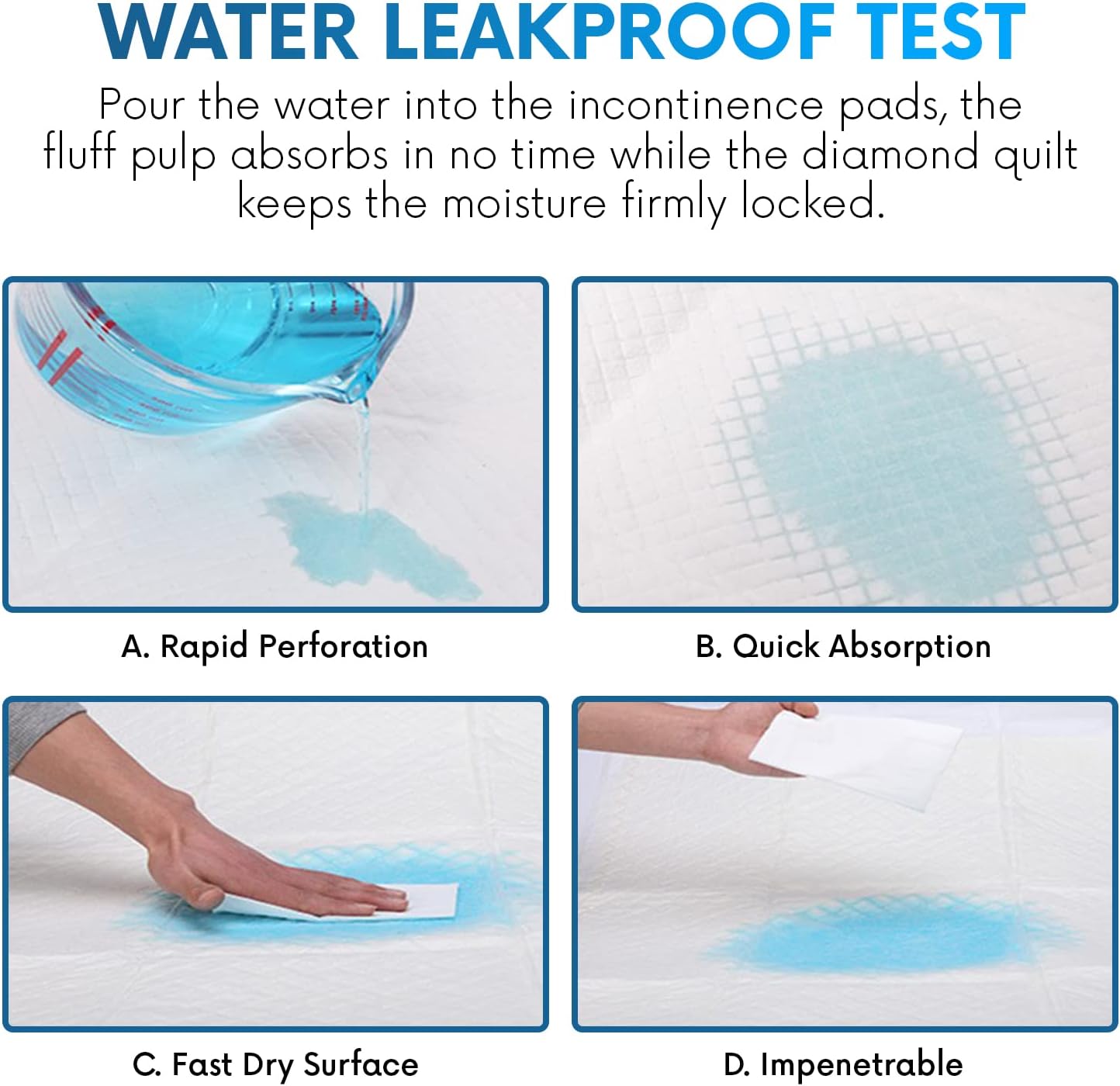 WATER LEAKPROOF TEST

Pour the water into the incontinence pads, the fluff pulp absorbs in no time while the diamond quilt keeps the moisture firmly locked.

A. Rapid Perforation

B. Quick Absorption

C. Fast Dry Surface

D. Impenetrable