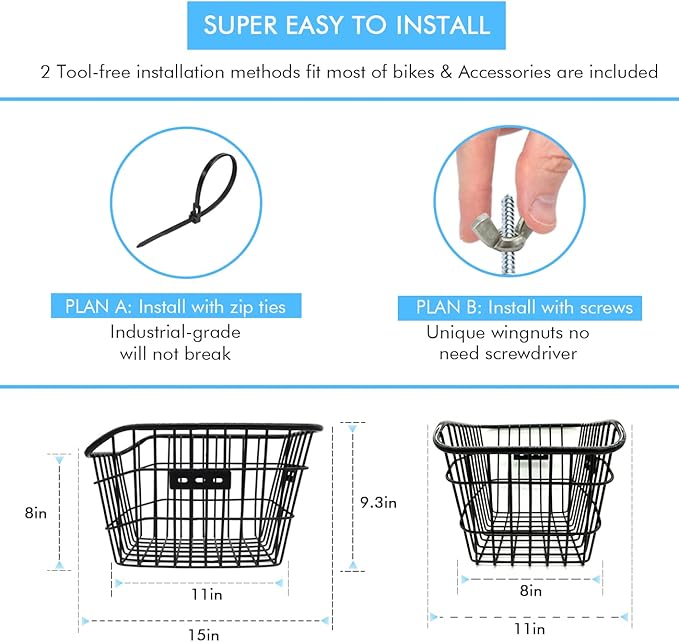 SUPER EASY TO INSTALL

2 Tool-free installation methods fit most of bikes & Accessories are included

PLAN A: Install with zip ties

Industrial-grade will not break

PLAN B: Install with screws

Unique wingnuts no need screwdriver

8in

9.3in

11in

15in

8in

11in