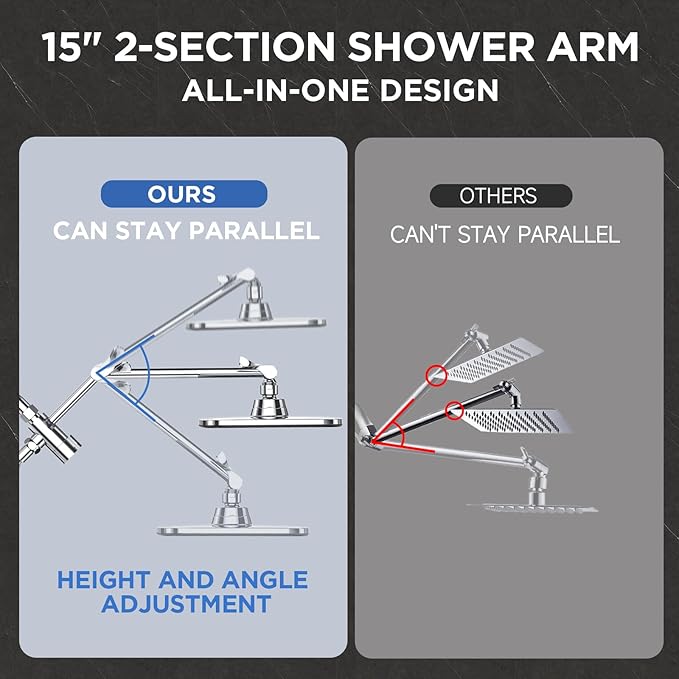 15" 2-SECTION SHOWER ARM
ALL-IN-ONE DESIGN

OURS
CAN STAY PARALLEL

HEIGHT AND ANGLE ADJUSTMENT

OTHERS
CAN'T STAY PARALLEL