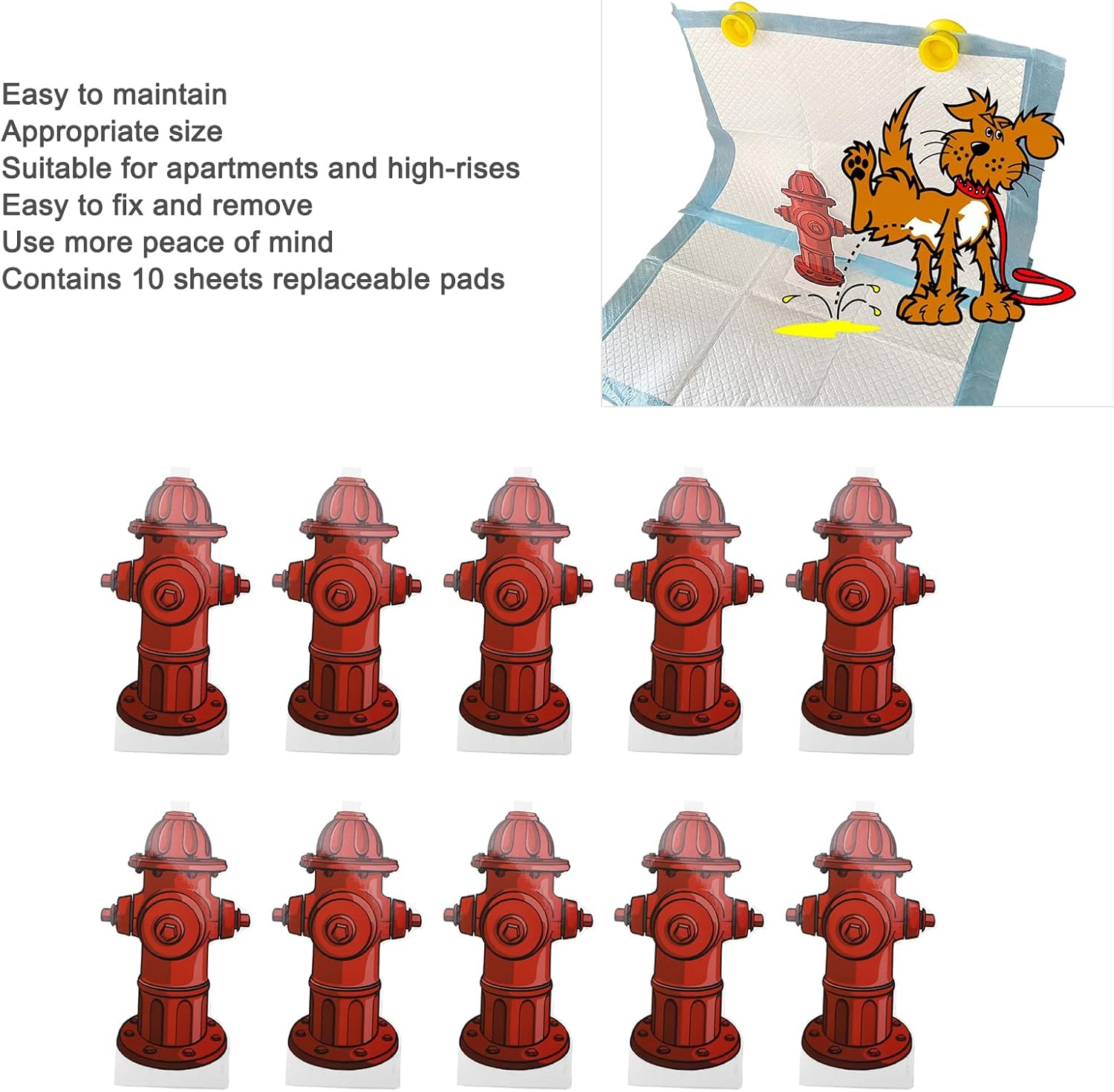 Easy to maintain
Appropriate size
Suitable for apartments and high-rises
Easy to fix and remove
Use more peace of mind
Contains 10 sheets replaceable pads