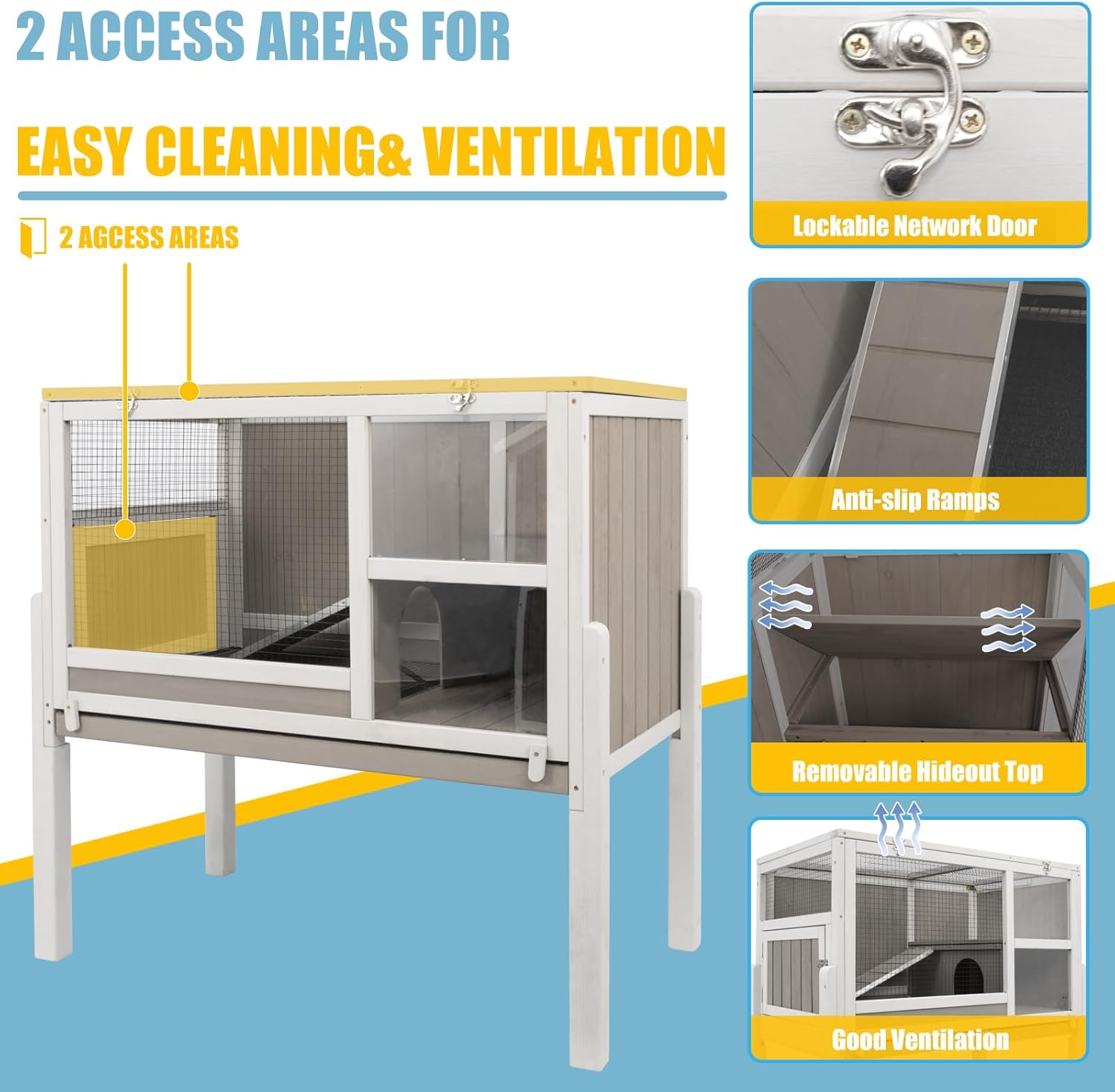 2 ACCESS AREAS FOR

EASY CLEANING& VENTILATION

2 AGCESS AREAS

Lockable Network Door

Anti-slip Ramps

Removable Hideout Top

Good Ventilation