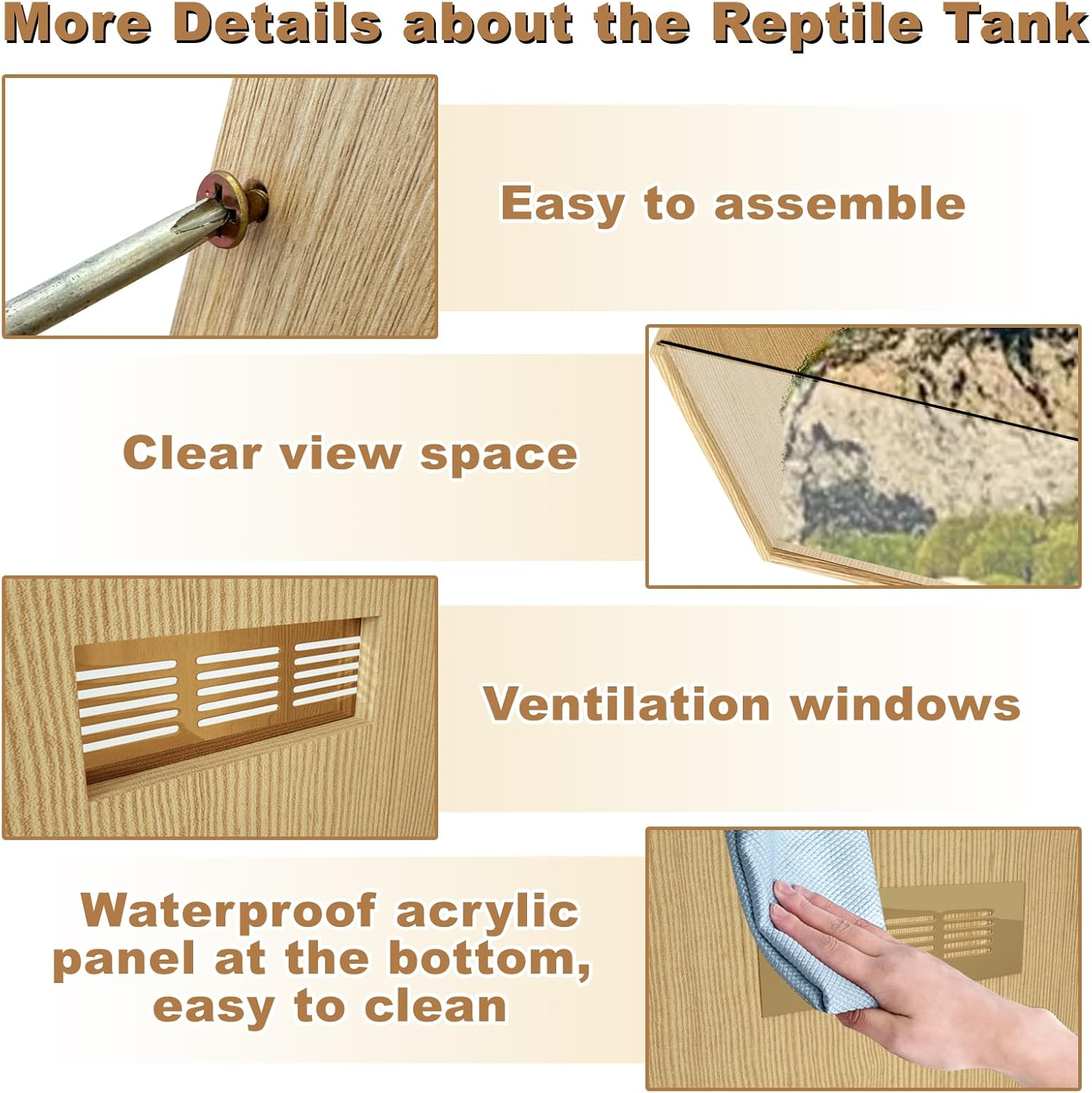 More Details about the Reptile Tank

Easy to assemble

Clear view space

Ventilation windows

Waterproof acrylic panel at the bottom, easy to clean