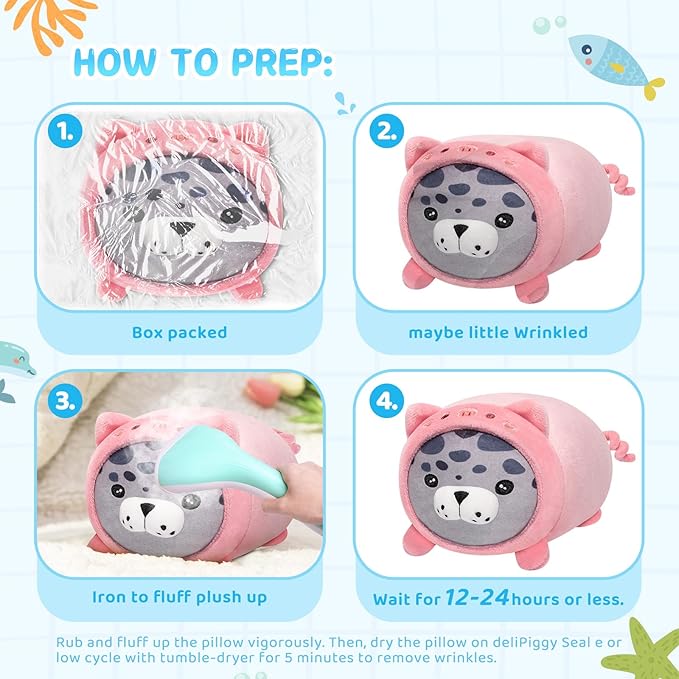 HOW TO PREP:

1.

Box packed

2.

maybe little Wrinkled

3.

Iron to fluff plush up

4.

Wait for 12-24 hours or less.

Rub and fluff up the pillow vigorously. Then, dry the pillow on deliPiggy Seal e or low cycle with tumble-dryer for 5 minutes to remove wrinkles.