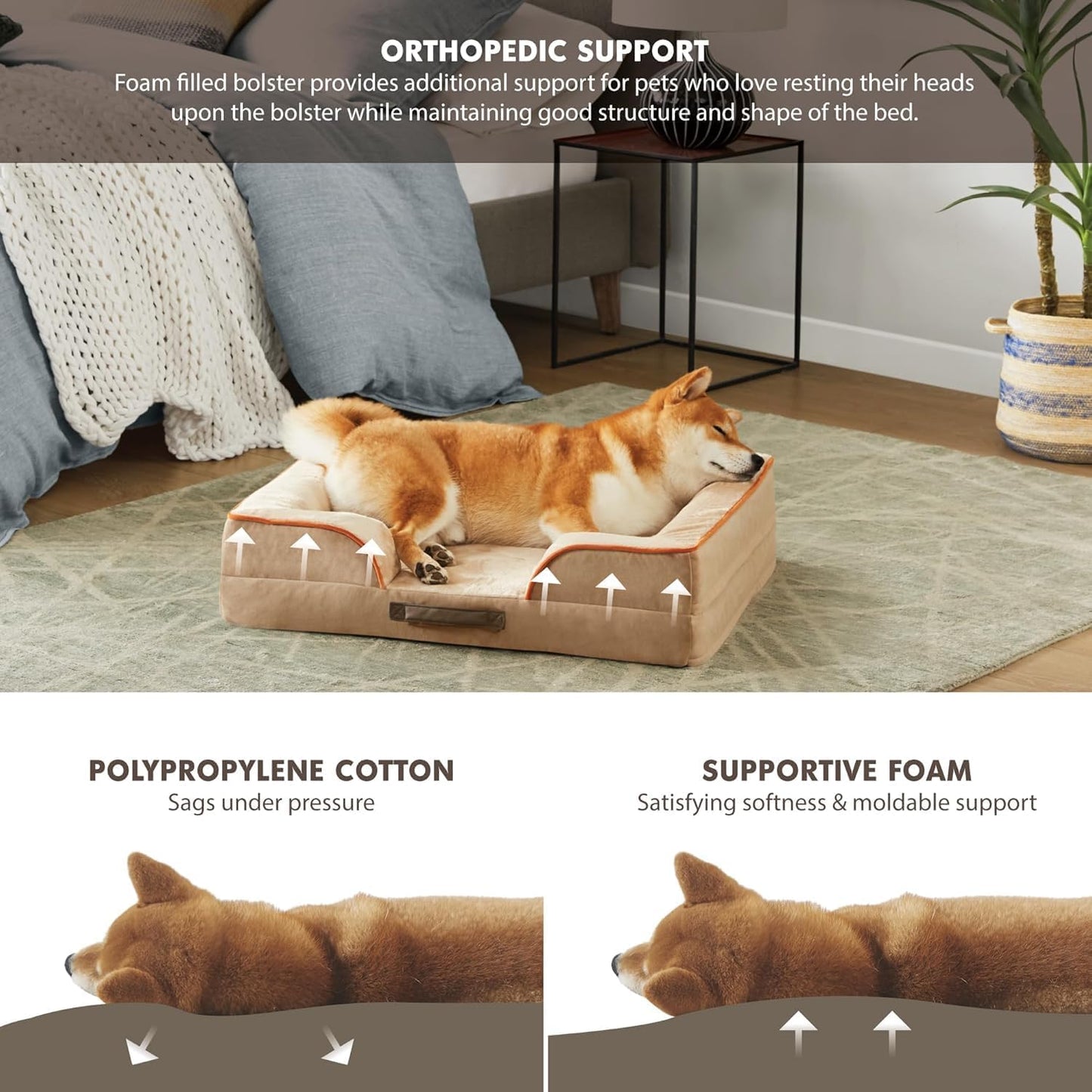 ORTHOPEDIC SUPPORT
Foam filled bolster provides additional support for pets who love resting their heads upon the bolster while maintaining good structure and shape of the bed.

POLYPROPYLENE COTTON
Sags under pressure

SUPPORTIVE FOAM
Satisfying softness & moldable support