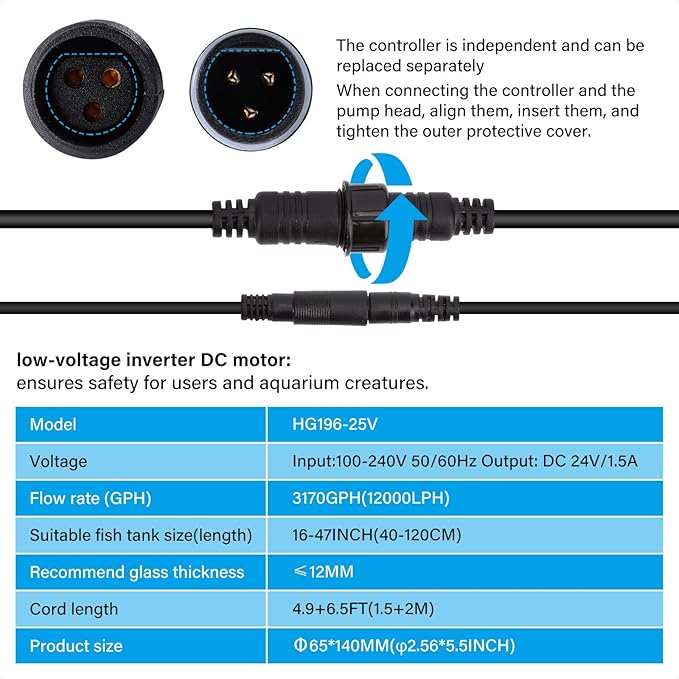 The controller is independent and can be replaced separately
When connecting the controller and the pump head, align them, insert them, and tighten the outer protective cover.

low-voltage inverter DC motor:
ensures safety for users and aquarium creatures.

| Model | HG196-25V |
|---|---|
| Voltage | Input:100-240V 50/60Hz Output: DC 24V/1.5A |
| Flow rate (GPH) | 3170GPH(12000LPH) |
| Suitable fish tank size(length) | 16-47INCH(40-120CM) |
| Recommend glass thickness | ≤12MM |
| Cord length | 4.9+6.5FT(1.5+2M) |
| Product size | Φ65*140MM(φ2.56*5.5INCH) |