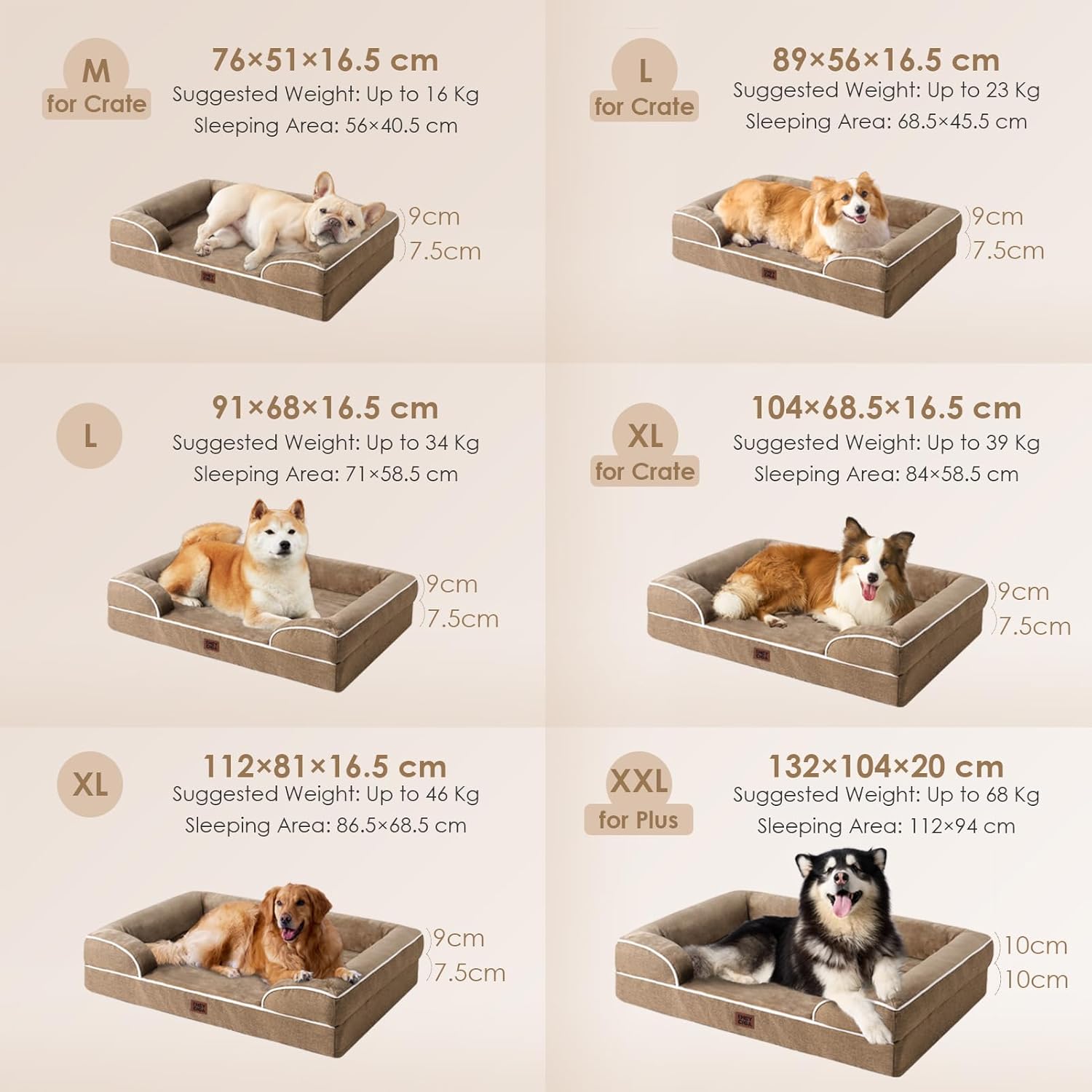 M
for Crate
76×51×16.5 cm
Suggested Weight: Up to 16 Kg
Sleeping Area: 56×40.5 cm
9cm
7.5cm

L
for Crate
89×56×16.5 cm
Suggested Weight: Up to 23 Kg
Sleeping Area: 68.5×45.5 cm
9cm
7.5cm

L
91×68×16.5 cm
Suggested Weight: Up to 34 Kg
Sleeping Area: 71×58.5 cm
9cm
7.5cm

XL
for Crate
104×68.5×16.5 cm
Suggested Weight: Up to 39 Kg
Sleeping Area: 84×58.5 cm
9cm
7.5cm

XL
112×81×16.5 cm
Suggested Weight: Up to 46 Kg
Sleeping Area: 86.5×68.5 cm
9cm
7.5cm

XXL
for Plus
132×104×20 cm
Suggested Weight: Up to 68 Kg
Sleeping Area: 112×94 cm
10cm
10cm