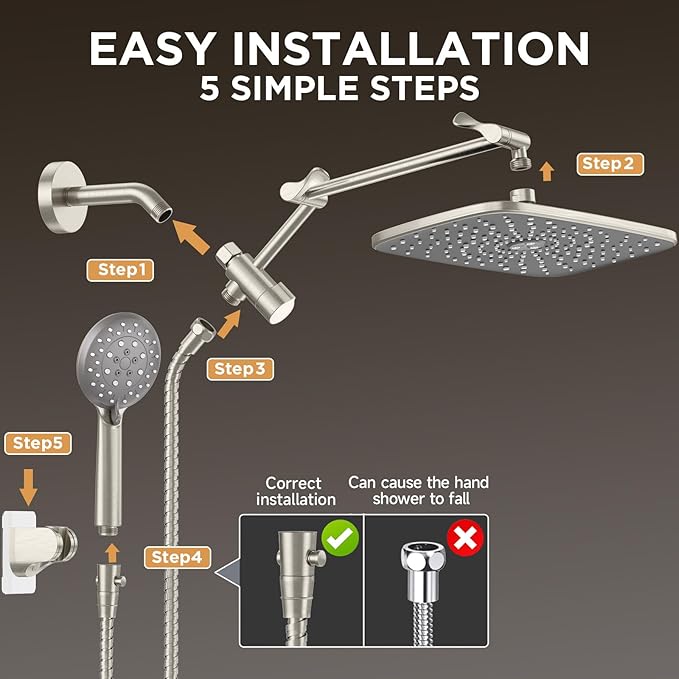 EASY INSTALLATION
5 SIMPLE STEPS

Step2

Step1

Step3

Step5

Correct installation

Can cause the hand shower to fall

Step4