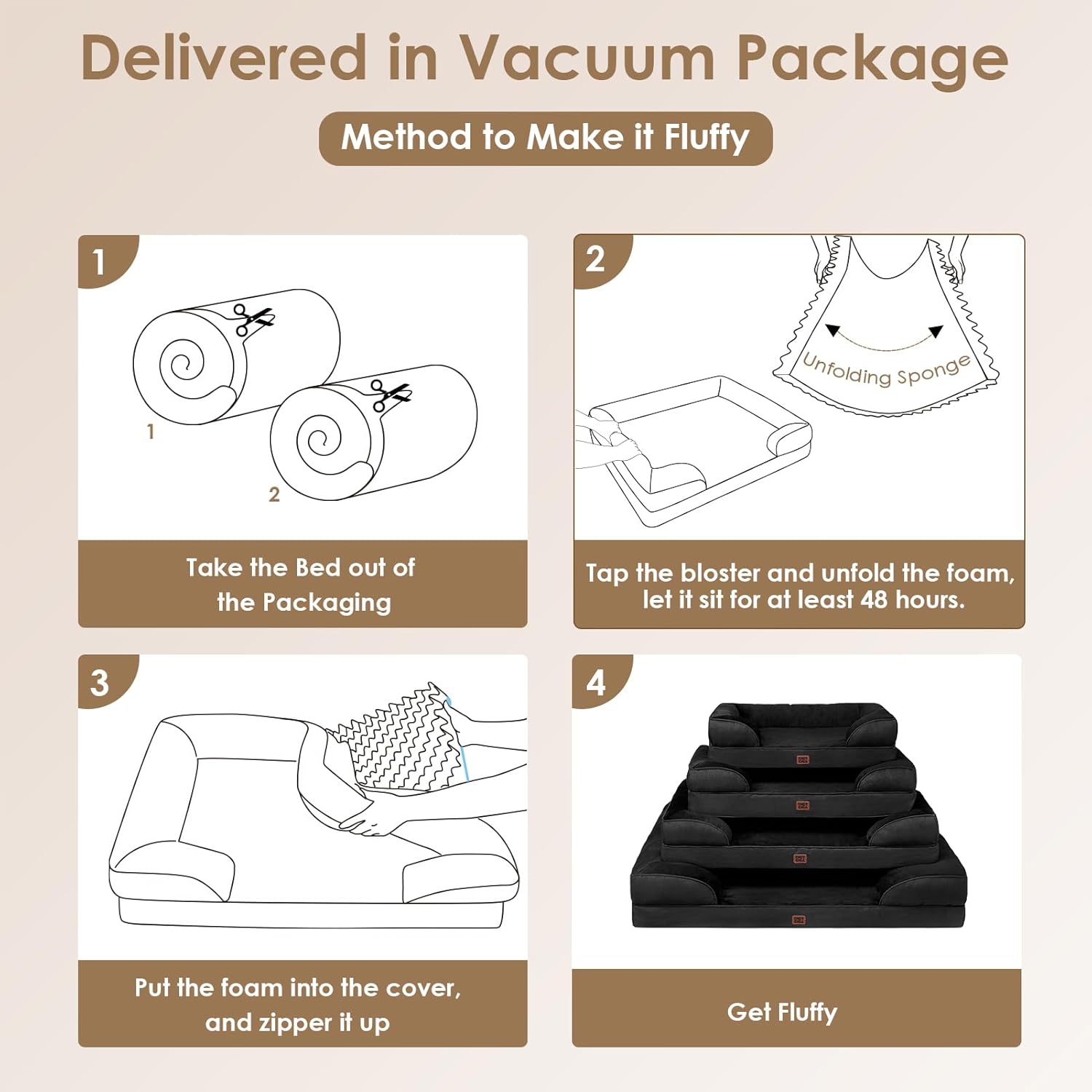 Delivered in Vacuum Package

Method to Make it Fluffy

1

1

2

Take the Bed out of the Packaging

2

Unfolding Sponge

Tap the bloster and unfold the foam, let it sit for at least 48 hours.

3

Put the foam into the cover, and zipper it up

4

Get Fluffy