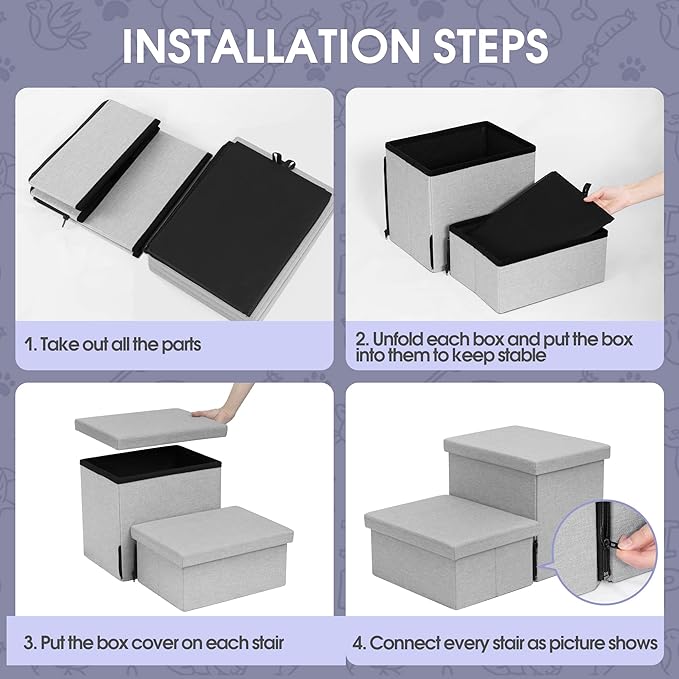 INSTALLATION STEPS

1. Take out all the parts

2. Unfold each box and put the box into them to keep stable

3. Put the box cover on each stair

4. Connect every stair as picture shows