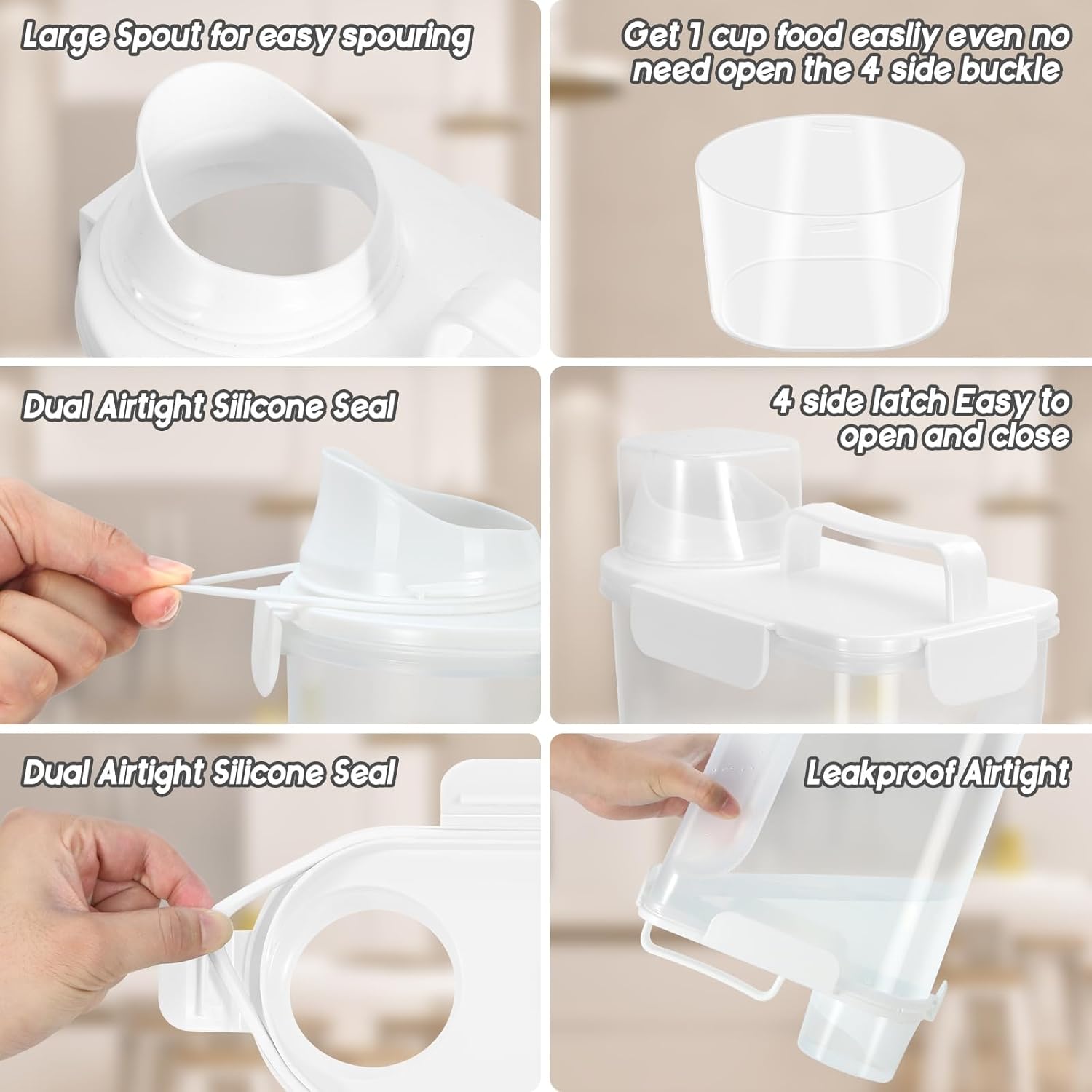 Large Spout for easy spouring

Get 1 cup food easliy even no need open the 4 side buckle

Dual Airtight Silicone Seal

4 side latch Easy to open and close

Dual Airtight Silicone Seal

Leakproof Airtight