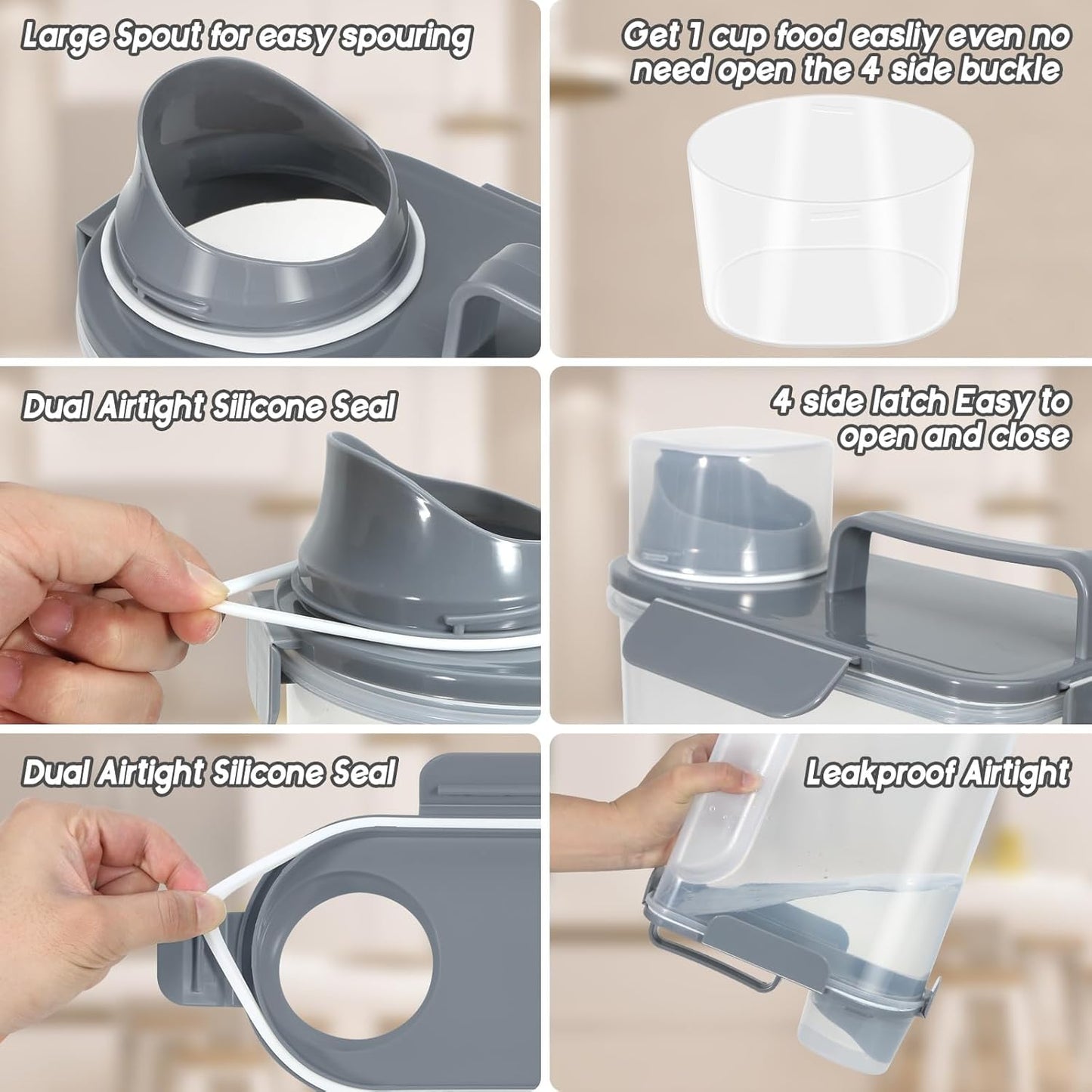 Large Spout for easy spouring

Get 1 cup food easliy even no need open the 4 side buckle

Dual Airtight Silicone Seal

4 side latch Easy to open and close

Dual Airtight Silicone Seal

Leakproof Airtight