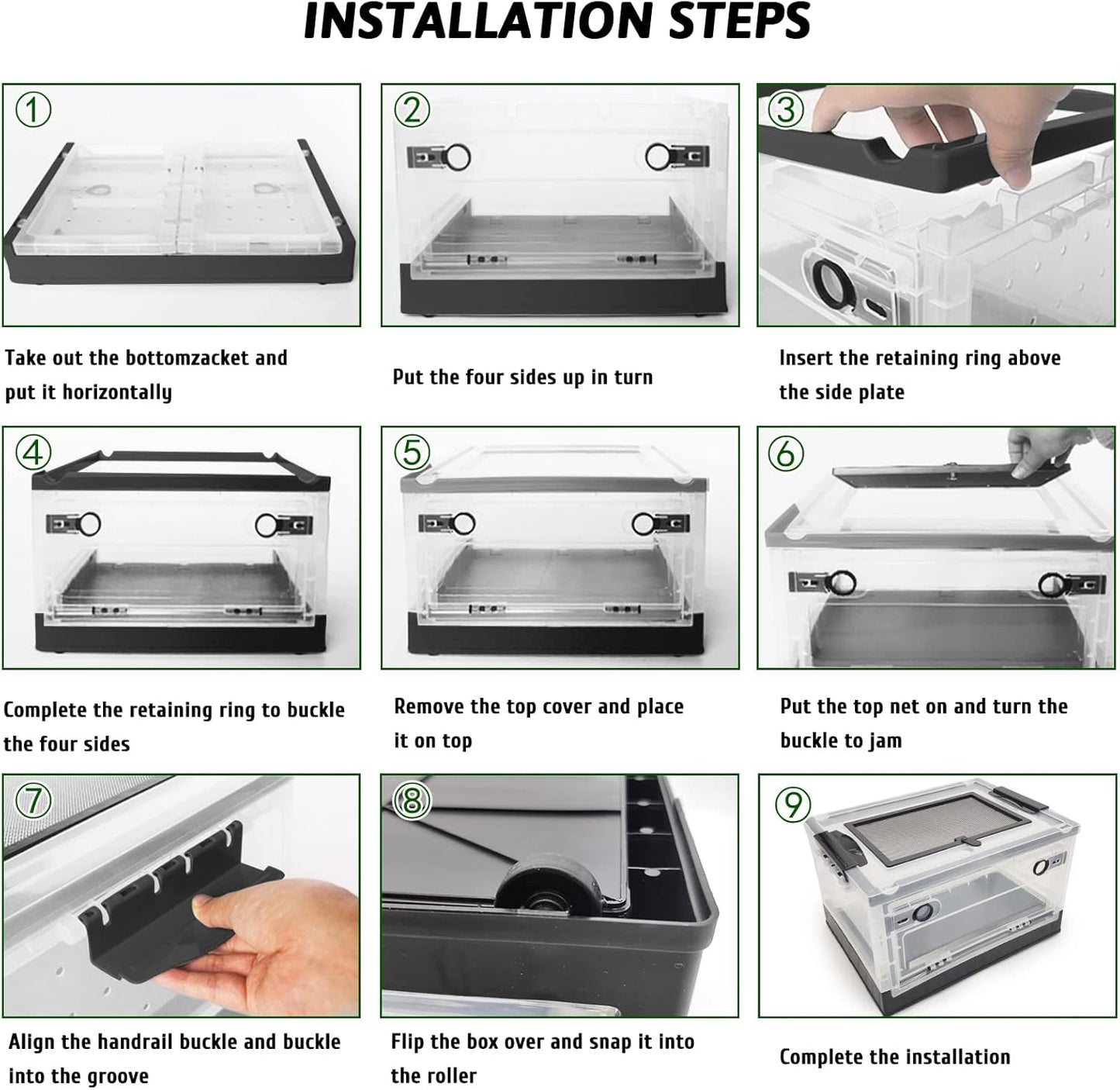 INSTALLATION STEPS

①

Take out the bottomzacket and put it horizontally

②

Put the four sides up in turn

③

Insert the retaining ring above the side plate

④

Complete the retaining ring to buckle the four sides

⑤

Remove the top cover and place it on top

⑥

Put the top net on and turn the buckle to jam

⑦

Align the handrail buckle and buckle into the groove

⑧

Flip the box over and snap it into the roller

⑨

Complete the installation