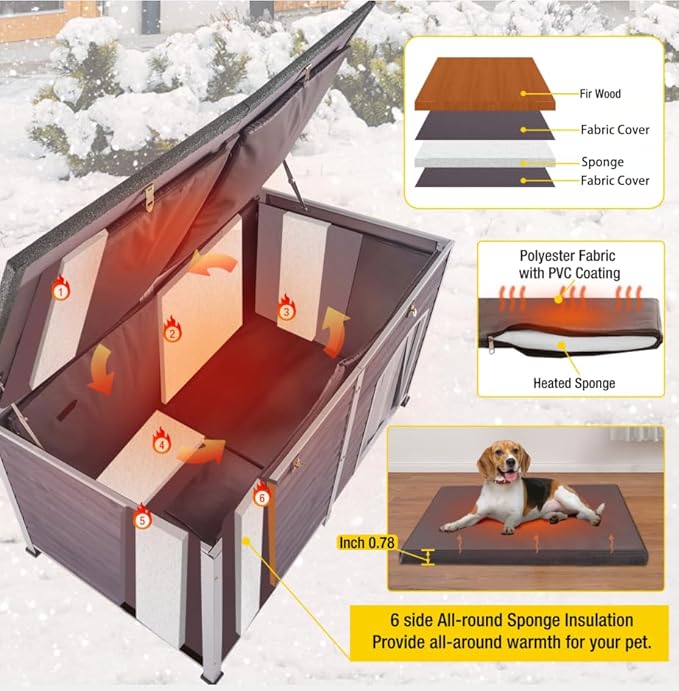 Fir Wood
Fabric Cover
Sponge
Fabric Cover

Polyester Fabric with PVC Coating
Heated Sponge

1
2
3
4
5
6

Inch 0.78

6 side All-round Sponge Insulation
Provide all-around warmth for your pet.