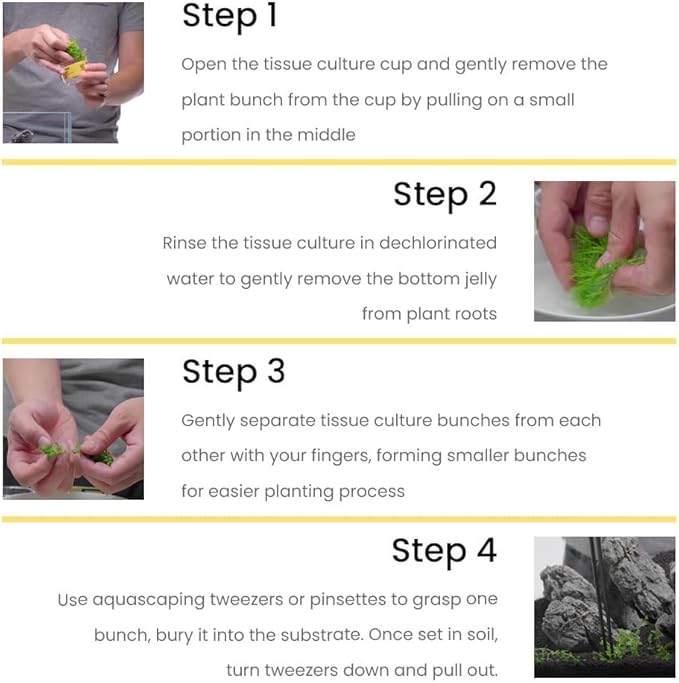 Step 1

Open the tissue culture cup and gently remove the plant bunch from the cup by pulling on a small portion in the middle

Step 2

Rinse the tissue culture in dechlorinated water to gently remove the bottom jelly from plant roots

Step 3

Gently separate tissue culture bunches from each other with your fingers, forming smaller bunches for easier planting process

Step 4

Use aquascaping tweezers or pinsettes to grasp one bunch, bury it into the substrate. Once set in soil, turn tweezers down and pull out.