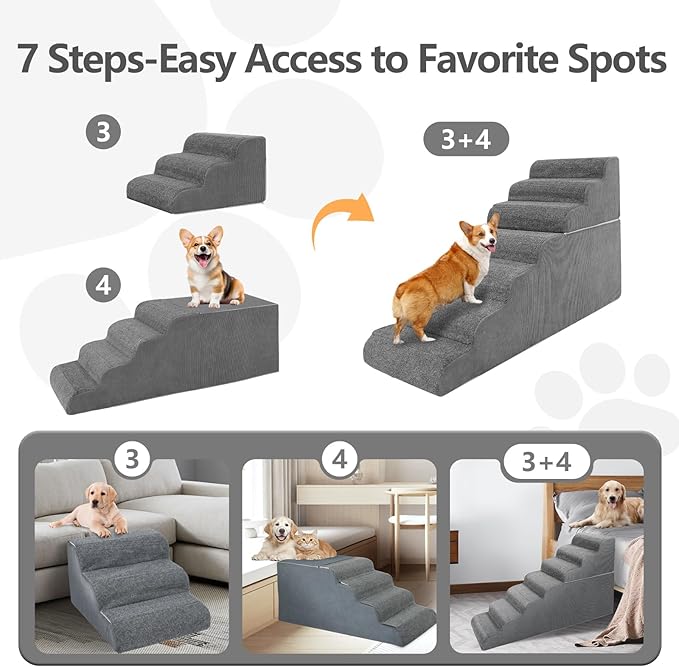 7 Steps-Easy Access to Favorite Spots

3

4

3+4

3

4

3+4